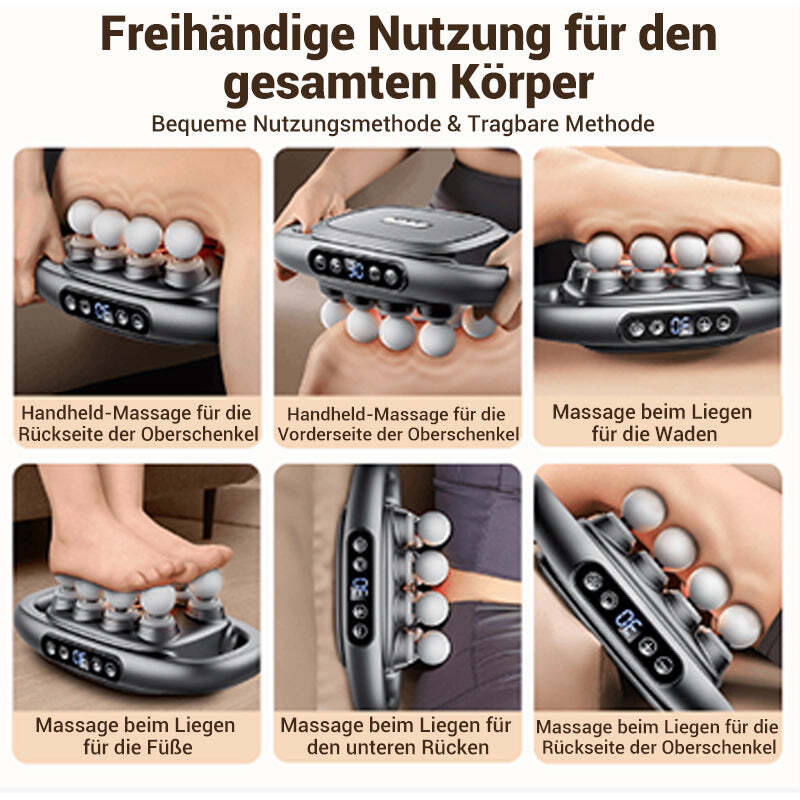 Freihändige Nutzung für den gesamten Körper

Bequeme Nutzungsmethode & Tragbare Methode

Handheld-Massage für die Rückseite der Oberschenkel

Handheld-Massage für die Vorderseite der Oberschenkel

Massage beim Liegen für die Waden

Massage beim Liegen für die Füße

Massage beim Liegen für den unteren Rücken

Massage beim Liegen für die Rückseite der Oberschenkel